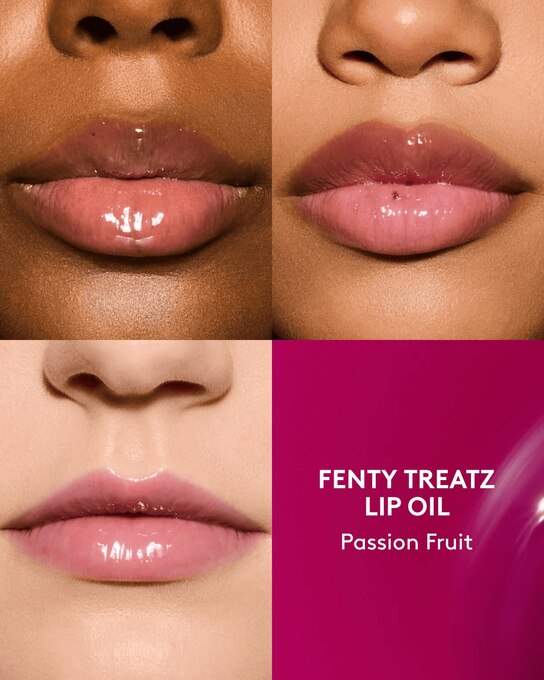 FENTY TREATZ LIP OIL

Passion Fruit